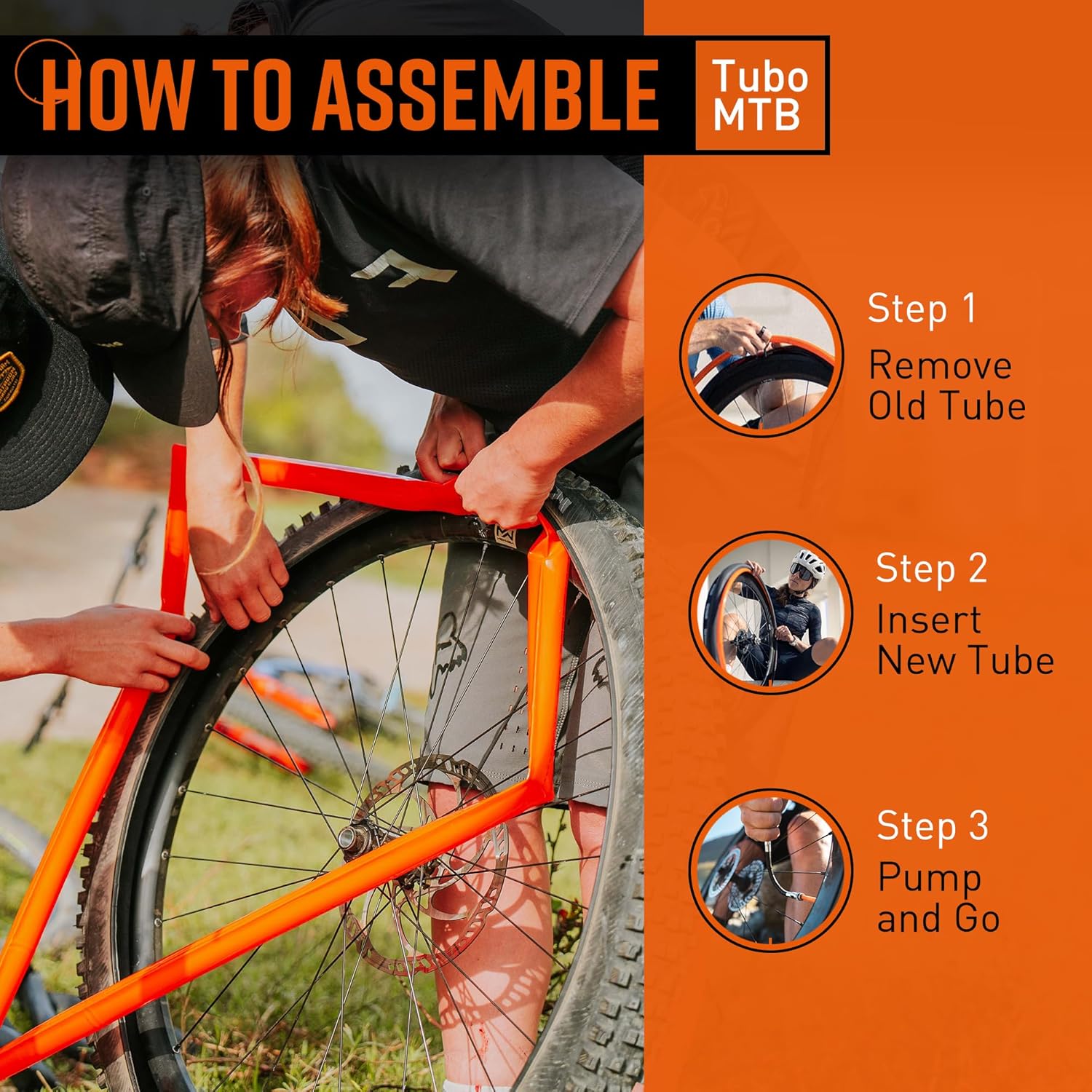 HOW TO ASSEMBLE

Tubo MTB

Step 1
Remove Old Tube

Step 2
Insert New Tube

Step 3
Pump and Go